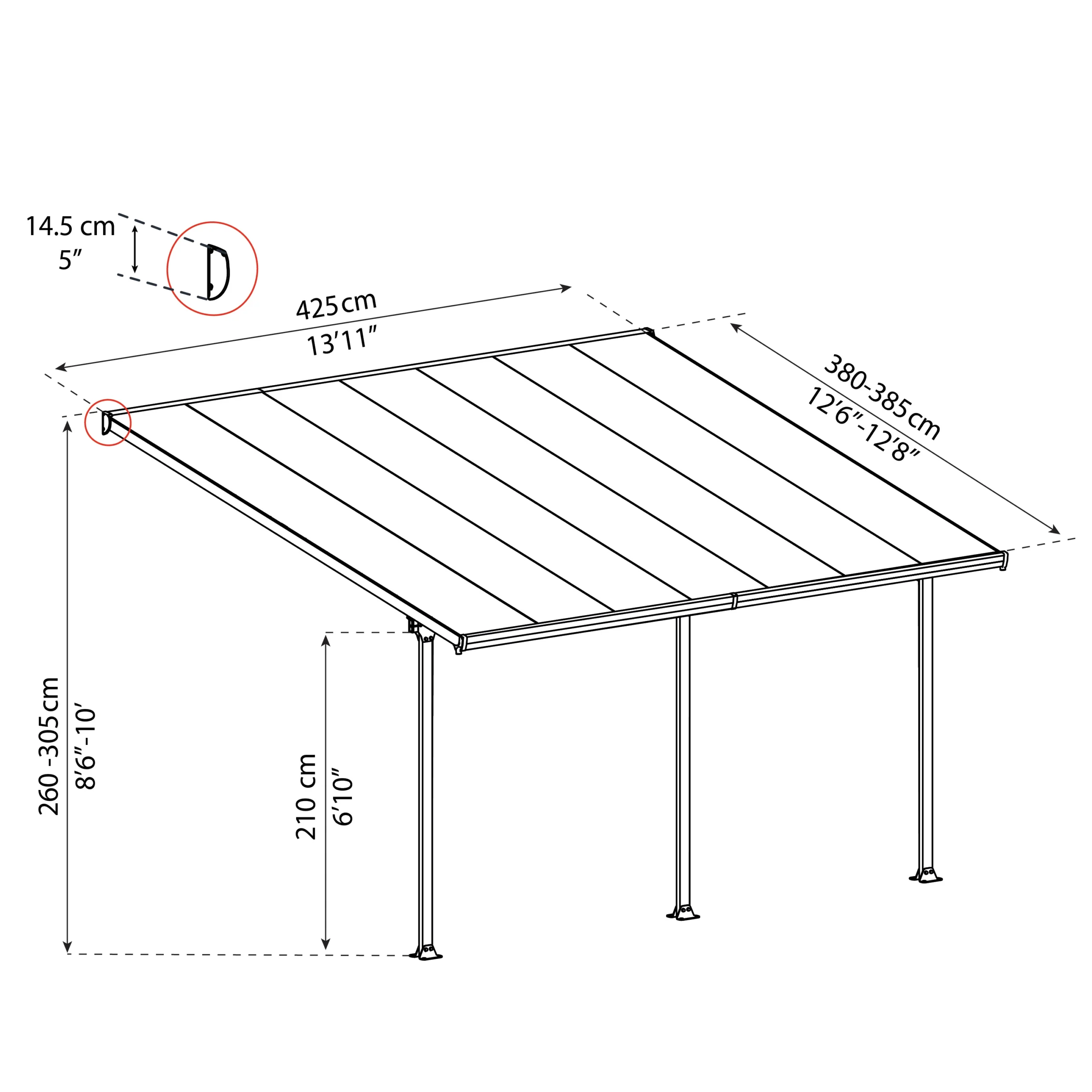 14.5 cm
5″

425 cm
13′11″

380-385 cm
12′6″-12′8″

260 -305 cm
8′6″-10′

210 cm
6′10″